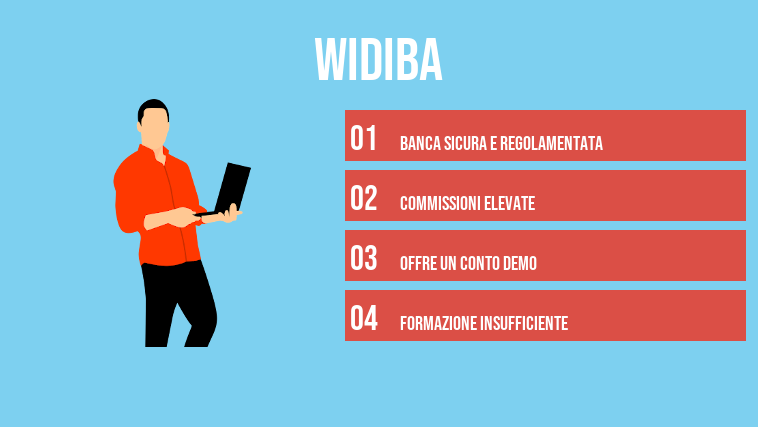 WIDIBA

01 BANCA SICURA E REGOLAMENTATA

02 COMMISSIONI ELEVATE

03 OFFRE UN CONTO DEMO

04 FORMAZIONE INSUFFICIENTE