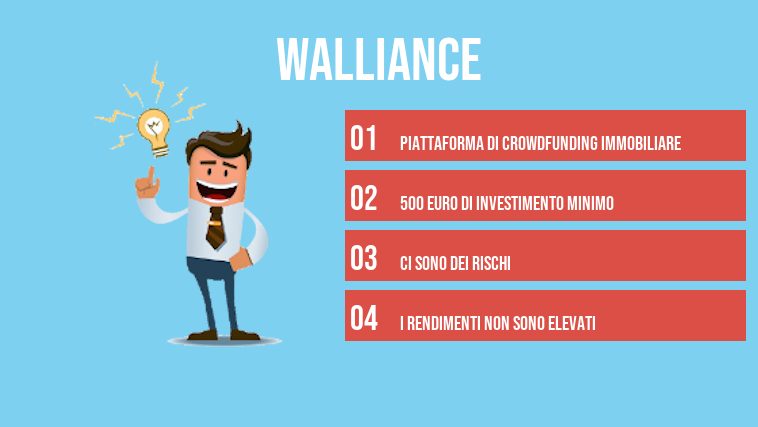 WALLIANCE

01 PIATTAFORMA DI CROWDFUNDING IMMOBILIARE

02 500 EURO DI INVESTIMENTO MINIMO

03 CI SONO DEI RISCHI

04 I RENDIMENTI NON SONO ELEVATI