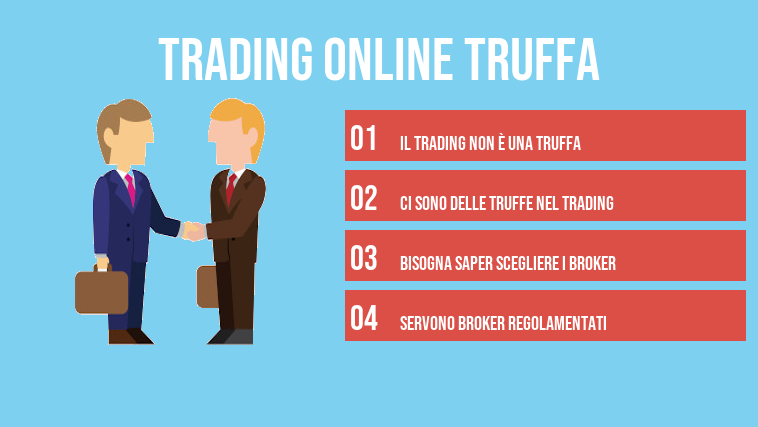 TRADING ONLINE TRUFFA

01 IL TRADING NON È UNA TRUFFA

02 CI SONO DELLE TRUFFE NEL TRADING

03 BISOGNA SAPER SCEGLIERE I BROKER

04 SERVONO BROKER REGOLAMENTATI