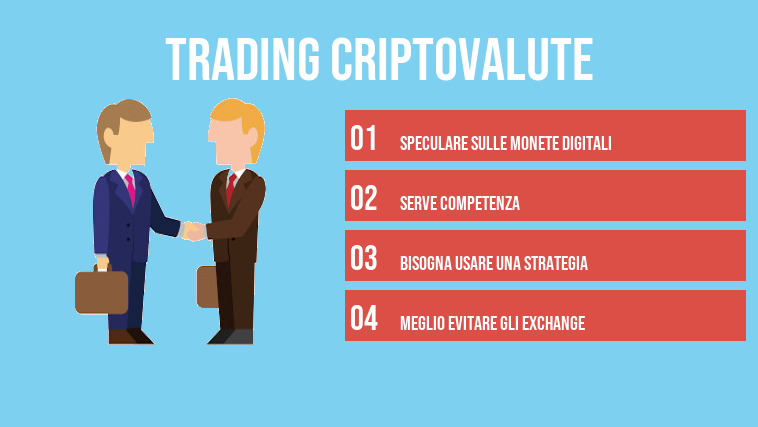 TRADING CRIPTOVALUTE

01 SPECULARE SULLE MONETE DIGITALI

02 SERVE COMPETENZA

03 BISOGNA USARE UNA STRATEGIA

04 MEGLIO EVITARE GLI EXCHANGE