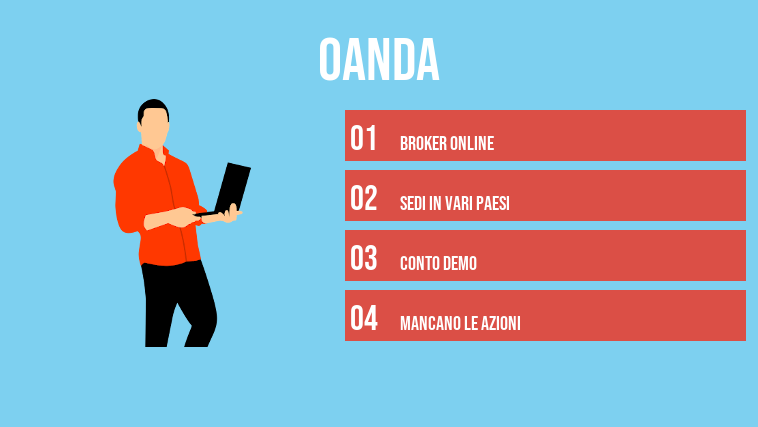 OANDA

01 BROKER ONLINE

02 SEDI IN VARI PAESI

03 CONTO DEMO

04 MANCANO LE AZIONI