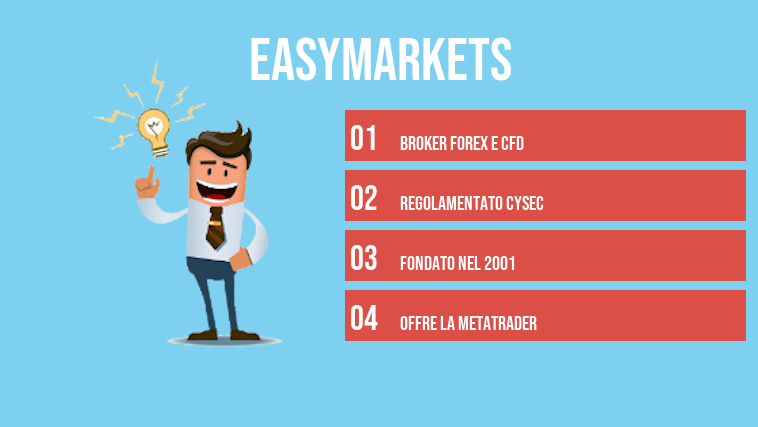 EASYMARKETS

01 BROKER FOREX E CFD

02 REGOLAMENTATO CYSEC

03 FONDATO NEL 2001

04 OFFRE LA METATRADER