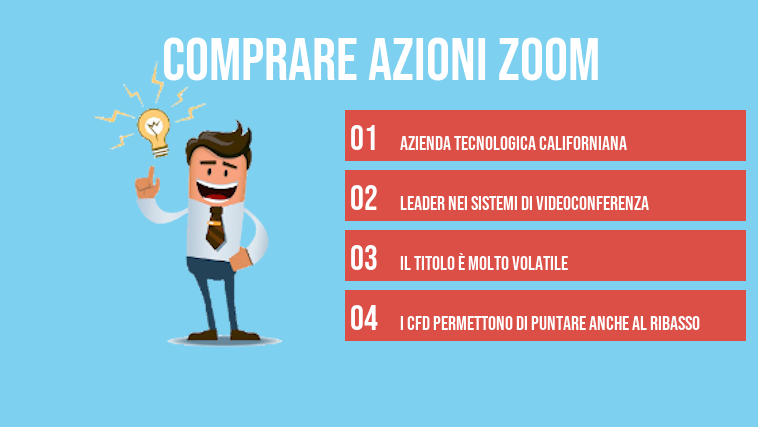 COMPRARE AZIONI ZOOM

01 AZIENDA TECNOLOGICA CALIFORNIANA

02 LEADER NEI SISTEMI DI VIDEOCONFERENZA

03 IL TITOLO È MOLTO VOLATILE

04 I CFD PERMETTONO DI PUNTARE ANCHE AL RIBASSO