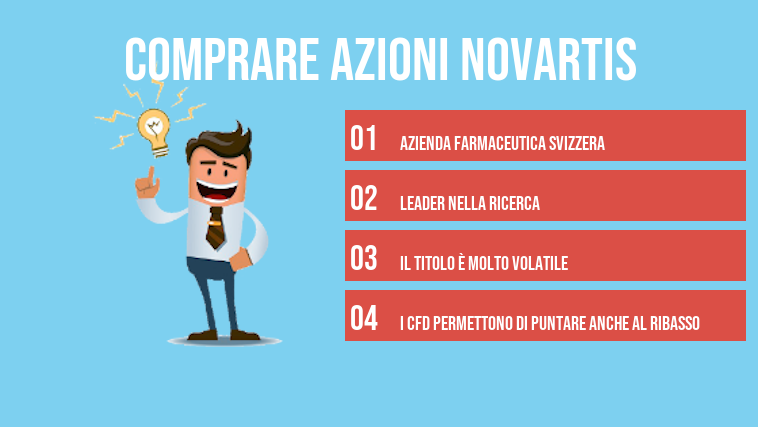 COMPRARE AZIONI NOVARTIS

01 AZIENDA FARMACEUTICA SVIZZERA

02 LEADER NELLA RICERCA

03 IL TITOLO È MOLTO VOLATILE

04 I CFD PERMETTONO DI PUNTARE ANCHE AL RIBASSO