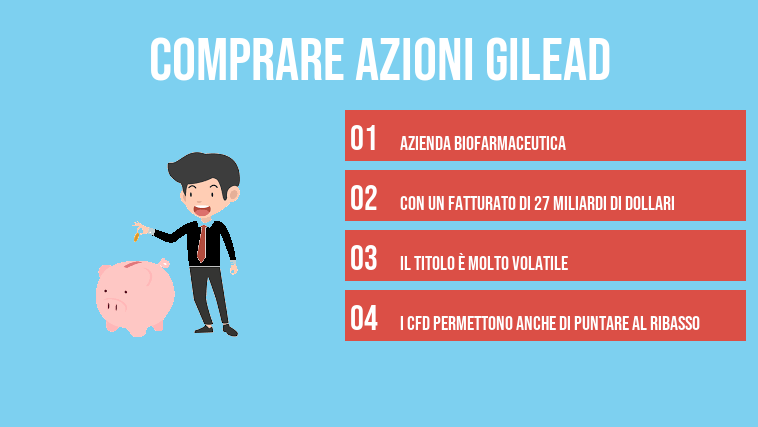 COMPRARE AZIONI GILEAD

01 AZIENDA BIOFARMACEUTICA

02 CON UN FATTURATO DI 27 MILIARDI DI DOLLARI

03 IL TITOLO È MOLTO VOLATILE

04 I CFD PERMETTONO ANCHE DI PUNTARE AL RIBASSO