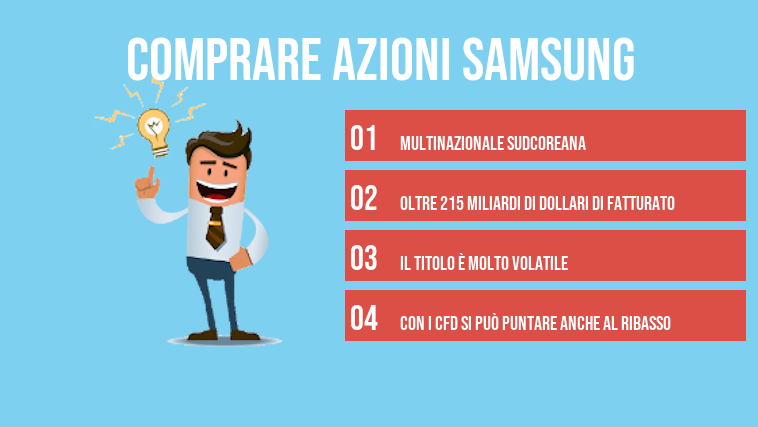 COMPRARE AZIONI SAMSUNG

01 MULTINAZIONALE SUDCOREANA

02 OLTRE 215 MILIARDI DI DOLLARI DI FATTURATO

03 IL TITOLO È MOLTO VOLATILE

04 CON I CFD SI PUÒ PUNTARE ANCHE AL RIBASSO