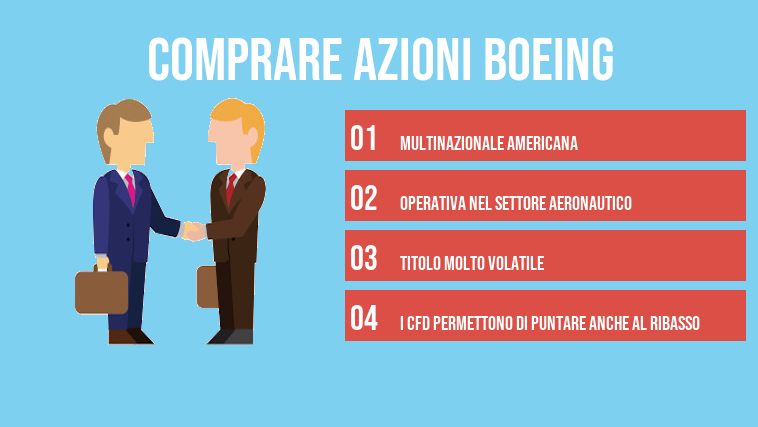 COMPRARE AZIONI BOEING

01 MULTINAZIONALE AMERICANA

02 OPERATIVA NEL SETTORE AERONAUTICO

03 TITOLO MOLTO VOLATILE

04 I CFD PERMETTONO DI PUNTARE ANCHE AL RIBASSO