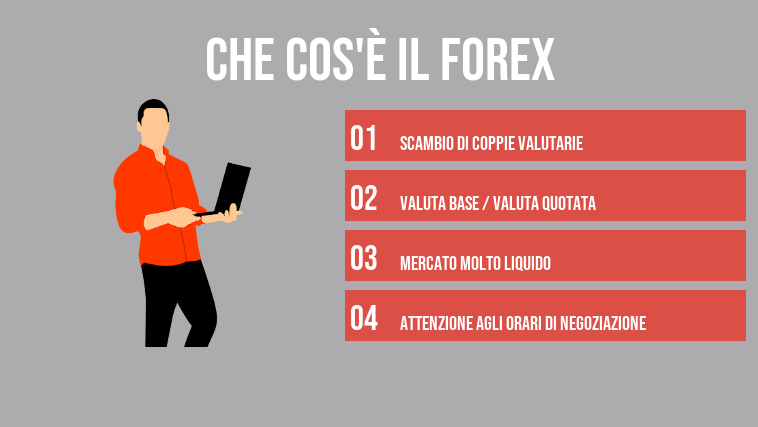 CHE COS'È IL FOREX

01 SCAMBIO DI COPPIE VALUTARIE

02 VALUTA BASE / VALUTA QUOTATA

03 MERCATO MOLTO LIQUIDO

04 ATTENZIONE AGLI ORARI DI NEGOZIAZIONE