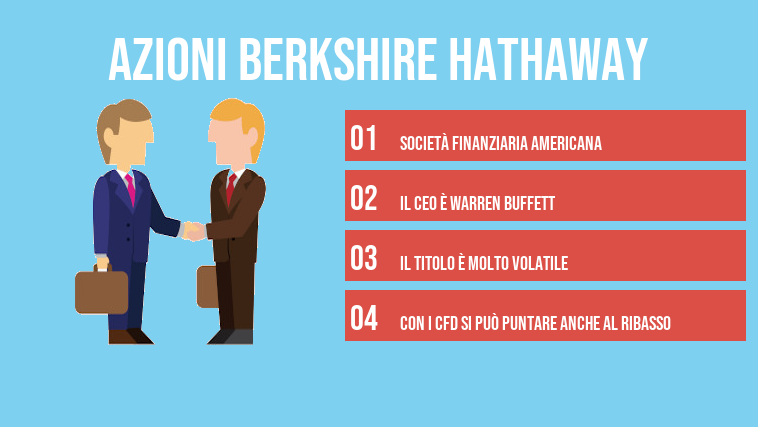 AZIONI BERKSHIRE HATHAWAY

01 SOCIETÀ FINANZIARIA AMERICANA

02 IL CEO È WARREN BUFFETT

03 IL TITOLO È MOLTO VOLATILE

04 CON I CFD SI PUÒ PUNTARE ANCHE AL RIBASSO