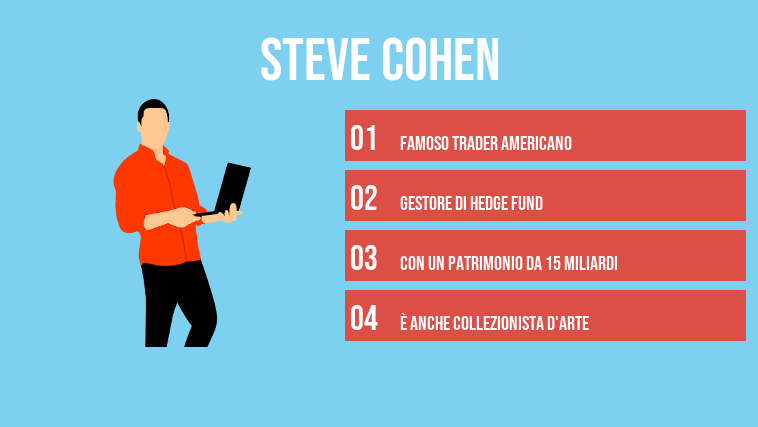 STEVE COHEN

01 FAMOSO TRADER AMERICANO

02 GESTORE DI HEDGE FUND

03 CON UN PATRIMONIO DA 15 MILIARDI

04 È ANCHE COLLEZIONISTA D'ARTE