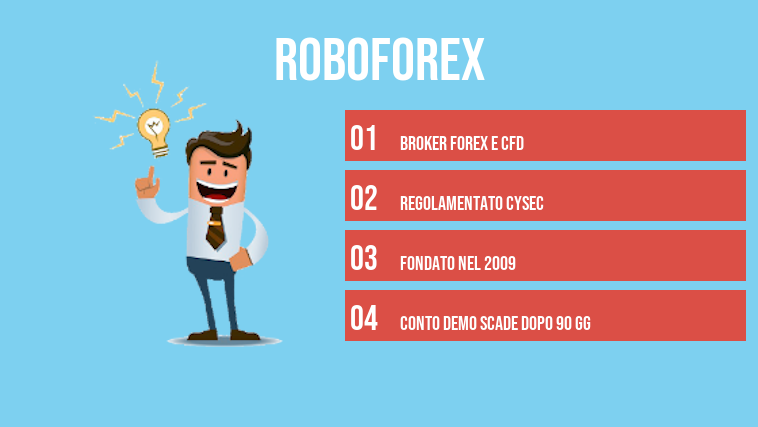 ROBOFOREX

01 BROKER FOREX E CFD

02 REGOLAMENTATO CYSEC

03 FONDATO NEL 2009

04 CONTO DEMO SCADE DOPO 90 GG