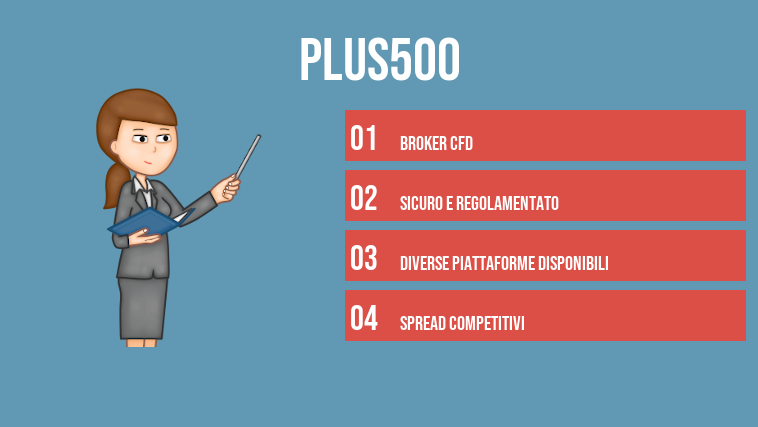 PLUS500

01 BROKER CFD

02 SICURO E REGOLAMENTATO

03 DIVERSE PIATTAFORME DISPONIBILI

04 SPREAD COMPETITIVI