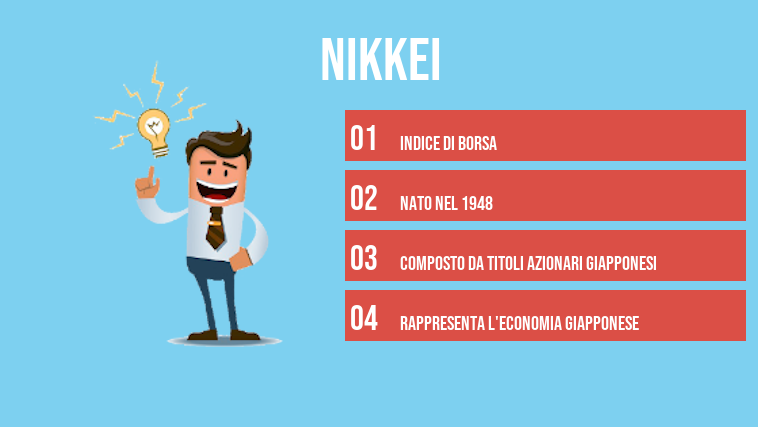 NIKKEI

01 INDICE DI BORSA

02 NATO NEL 1948

03 COMPOSTO DA TITOLI AZIONARI GIAPPONESI

04 RAPPRESENTA L'ECONOMIA GIAPPONESE