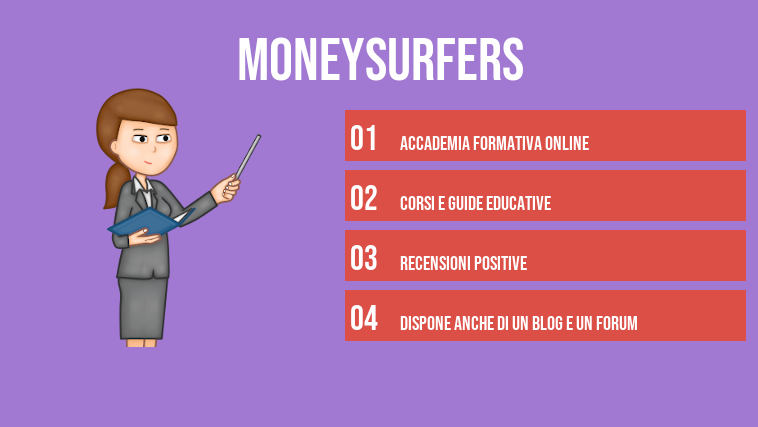 MONEYSURFERS

01 ACCADEMIA FORMATIVA ONLINE

02 CORSI E GUIDE EDUCATIVE

03 RECENSIONI POSITIVE

04 DISPONE ANCHE DI UN BLOG E UN FORUM