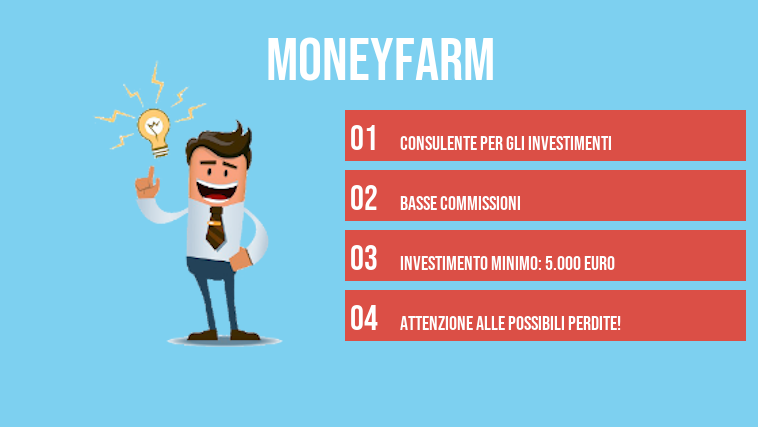 MONEYFARM

01 CONSULENTE PER GLI INVESTIMENTI

02 BASSE COMMISSIONI

03 INVESTIMENTO MINIMO: 5.000 EURO

04 ATTENZIONE ALLE POSSIBILI PERDITE!