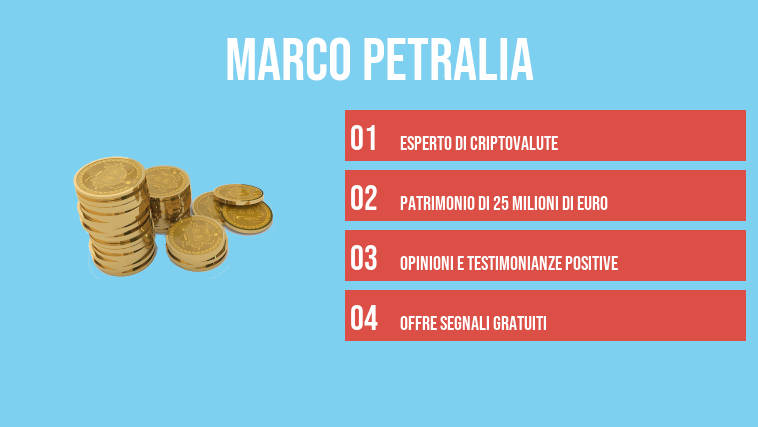 MARCO PETRALIA

01 ESPERTO DI CRIPTOVALUTE

02 PATRIMONIO DI 25 MILIONI DI EURO

03 OPINIONI E TESTIMONIANZE POSITIVE

04 OFFRE SEGNALI GRATUITI