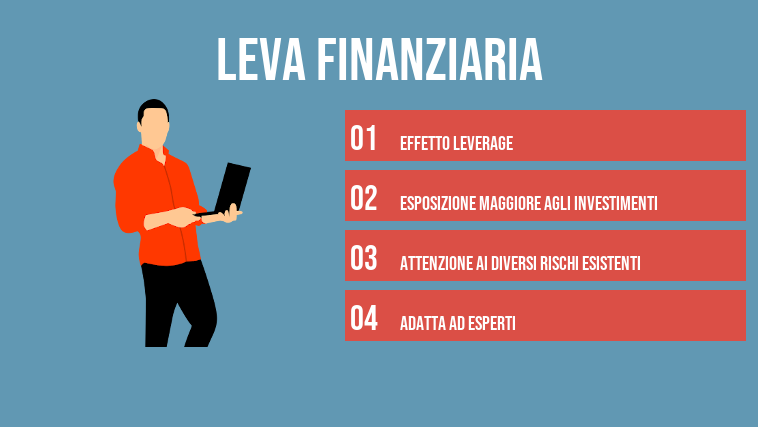 LEVA FINANZIARIA

01 EFFETTO LEVERAGE

02 ESPOSIZIONE MAGGIORE AGLI INVESTIMENTI

03 ATTENZIONE AI DIVERSI RISCHI ESISTENTI

04 ADATTA AD ESPERTI