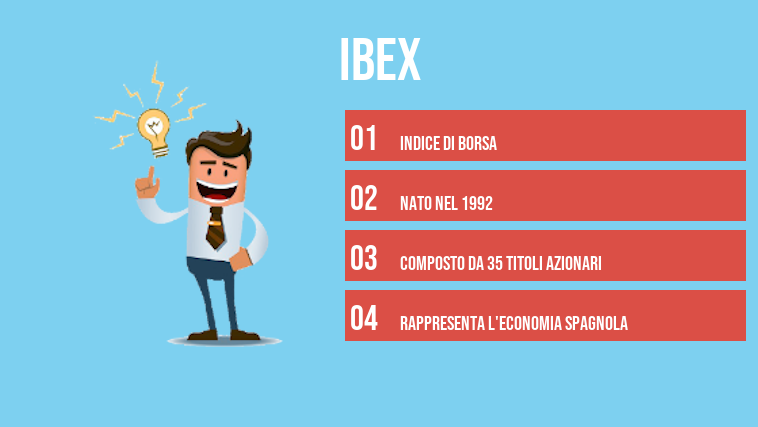 IBEX

01 INDICE DI BORSA

02 NATO NEL 1992

03 COMPOSTO DA 35 TITOLI AZIONARI

04 RAPPRESENTA L'ECONOMIA SPAGNOLA