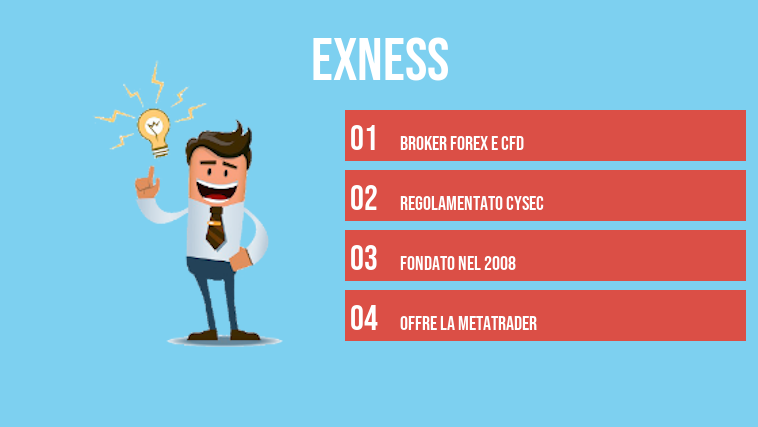 EXNESS

01 BROKER FOREX E CFD

02 REGOLAMENTATO CYSEC

03 FONDATO NEL 2008

04 OFFRE LA METATRADER