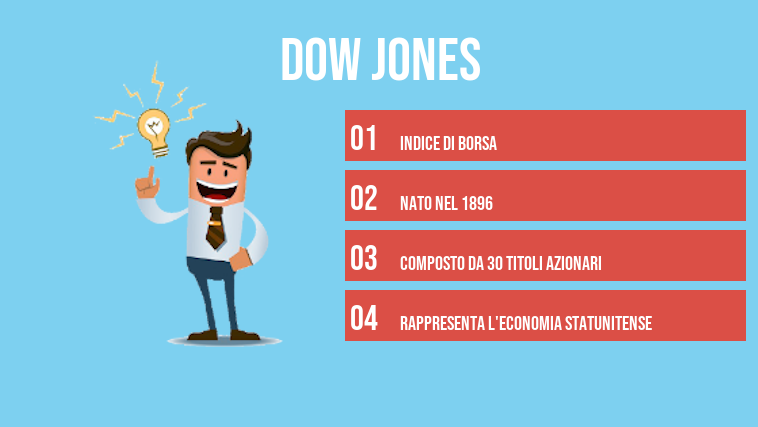 DOW JONES

01 INDICE DI BORSA

02 NATO NEL 1896

03 COMPOSTO DA 30 TITOLI AZIONARI

04 RAPPRESENTA L'ECONOMIA STATUNITENSE