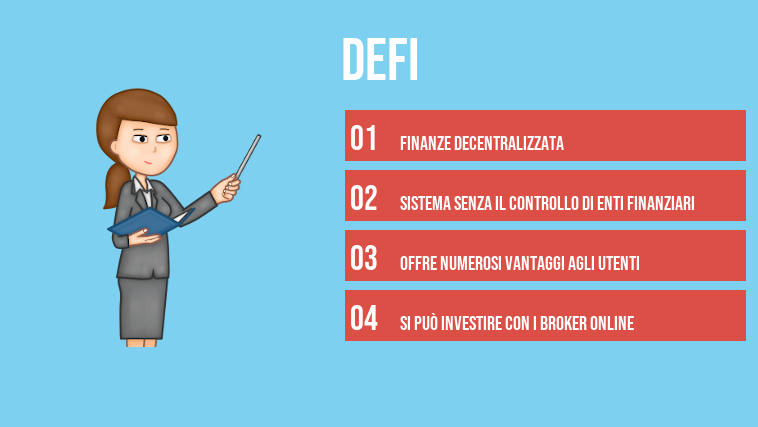 DEFI

01 FINANZE DECENTRALIZZATA

02 SISTEMA SENZA IL CONTROLLO DI ENTI FINANZIARI

03 OFFRE NUMEROSI VANTAGGI AGLI UTENTI

04 SI PUÒ INVESTIRE CON I BROKER ONLINE