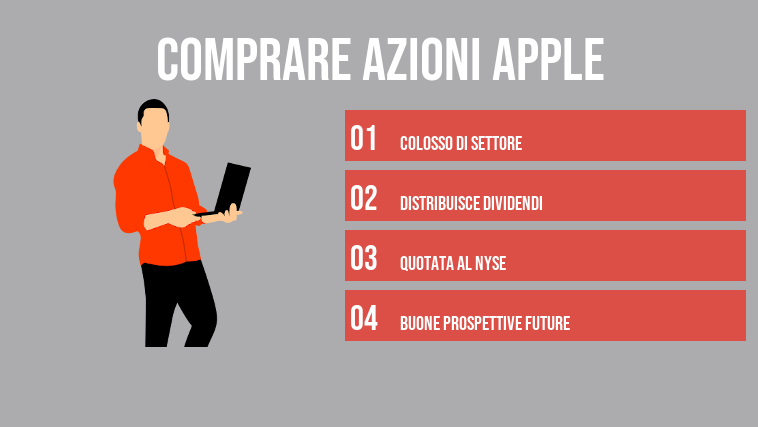 COMPRARE AZIONI APPLE

01 COLOSSO DI SETTORE

02 DISTRIBUISCE DIVIDENDI

03 QUOTATA AL NYSE

04 BUONE PROSPETTIVE FUTURE