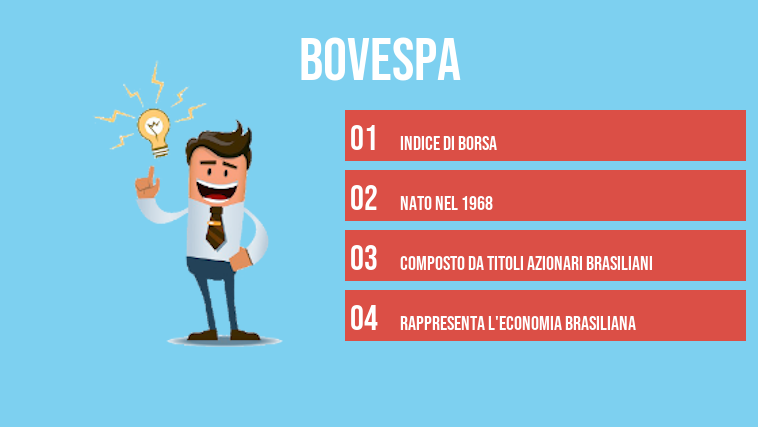 BOVESPA

01 INDICE DI BORSA

02 NATO NEL 1968

03 COMPOSTO DA TITOLI AZIONARI BRASILIANI

04 RAPPRESENTA L'ECONOMIA BRASILIANA