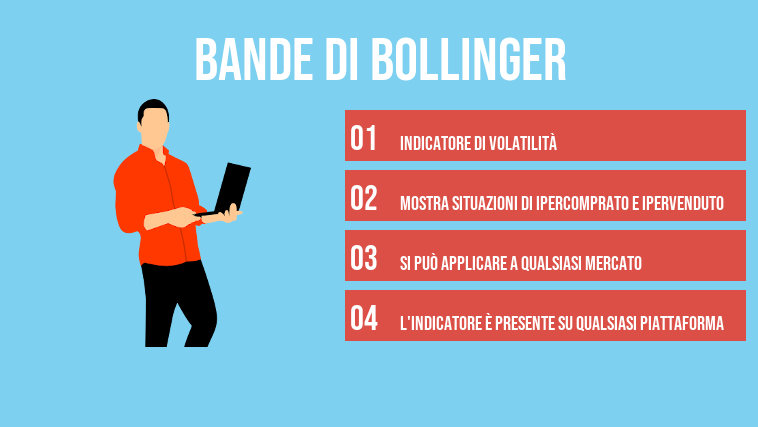 BANDE DI BOLLINGER

01 INDICATORE DI VOLATILITÀ

02 MOSTRA SITUAZIONI DI IPERCOMPRATO E IPERVENDUTO

03 SI PUÒ APPLICARE A QUALSIASI MERCATO

04 L'INDICATORE È PRESENTE SU QUALSIASI PIATTAFORMA