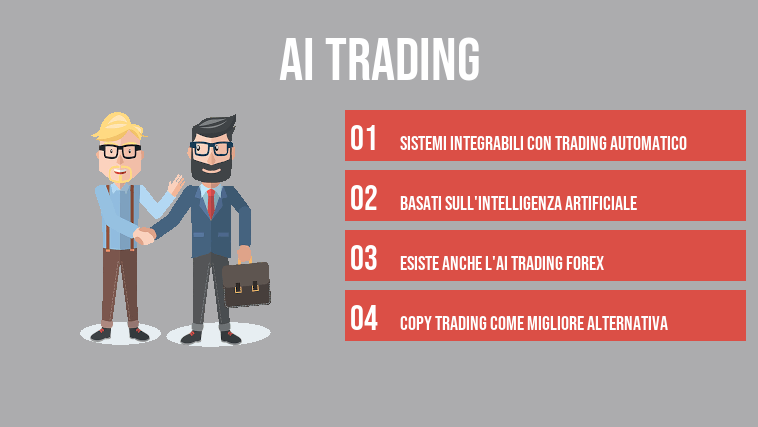 AI TRADING

01 SISTEMI INTEGRABILI CON TRADING AUTOMATICO

02 BASATI SULL'INTELLIGENZA ARTIFICIALE

03 ESISTE ANCHE L'AI TRADING FOREX

04 COPY TRADING COME MIGLIORE ALTERNATIVA