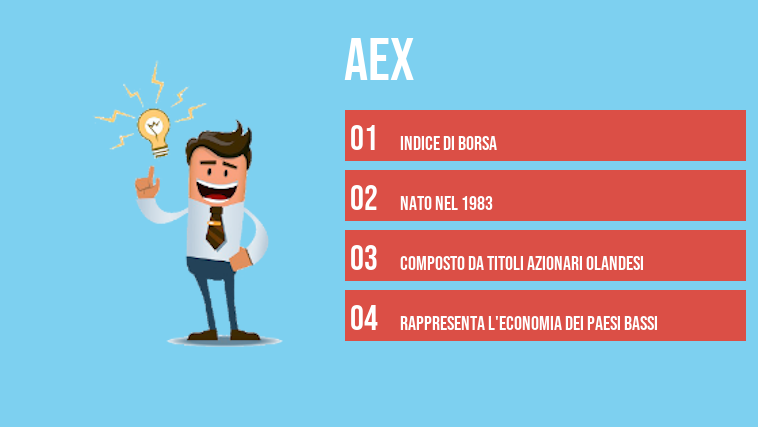 AEX

01 INDICE DI BORSA

02 NATO NEL 1983

03 COMPOSTO DA TITOLI AZIONARI OLANDESI

04 RAPPRESENTA L'ECONOMIA DEI PAESI BASSI